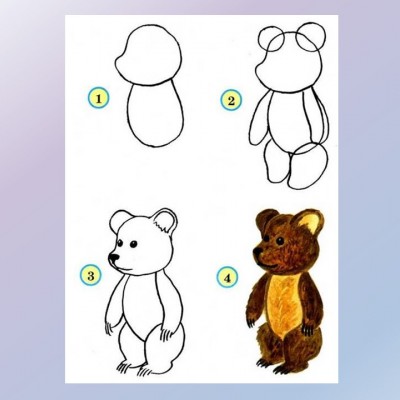 1

2

3

4