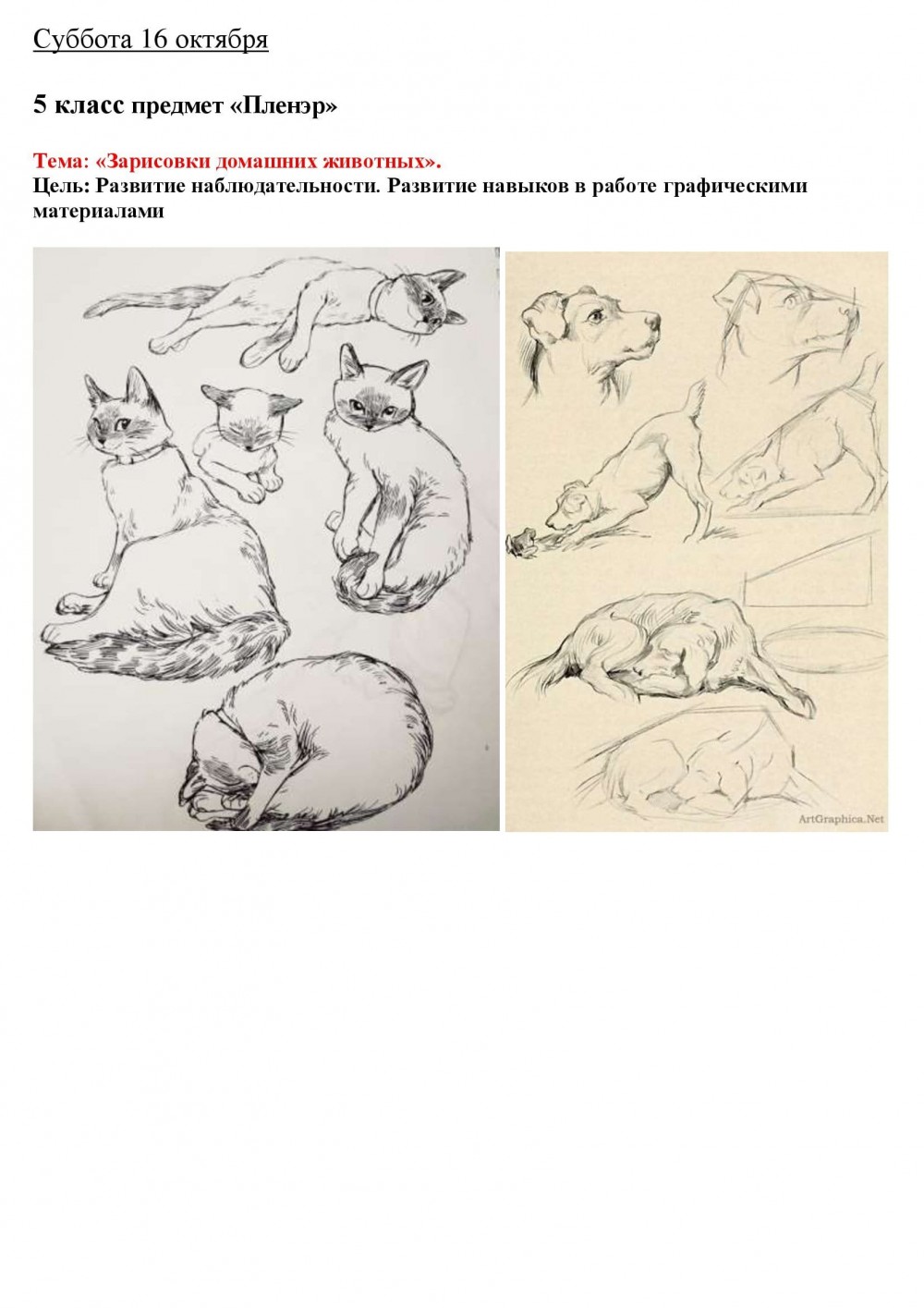 Суббота 16 октября

5 класс предмет «Пленэр»

Тема: «Зарисовки домашних животных».
Цель: Развитие наблюдательности. Развитие навыков в работе графическими материалами

ArtGraphica.Net