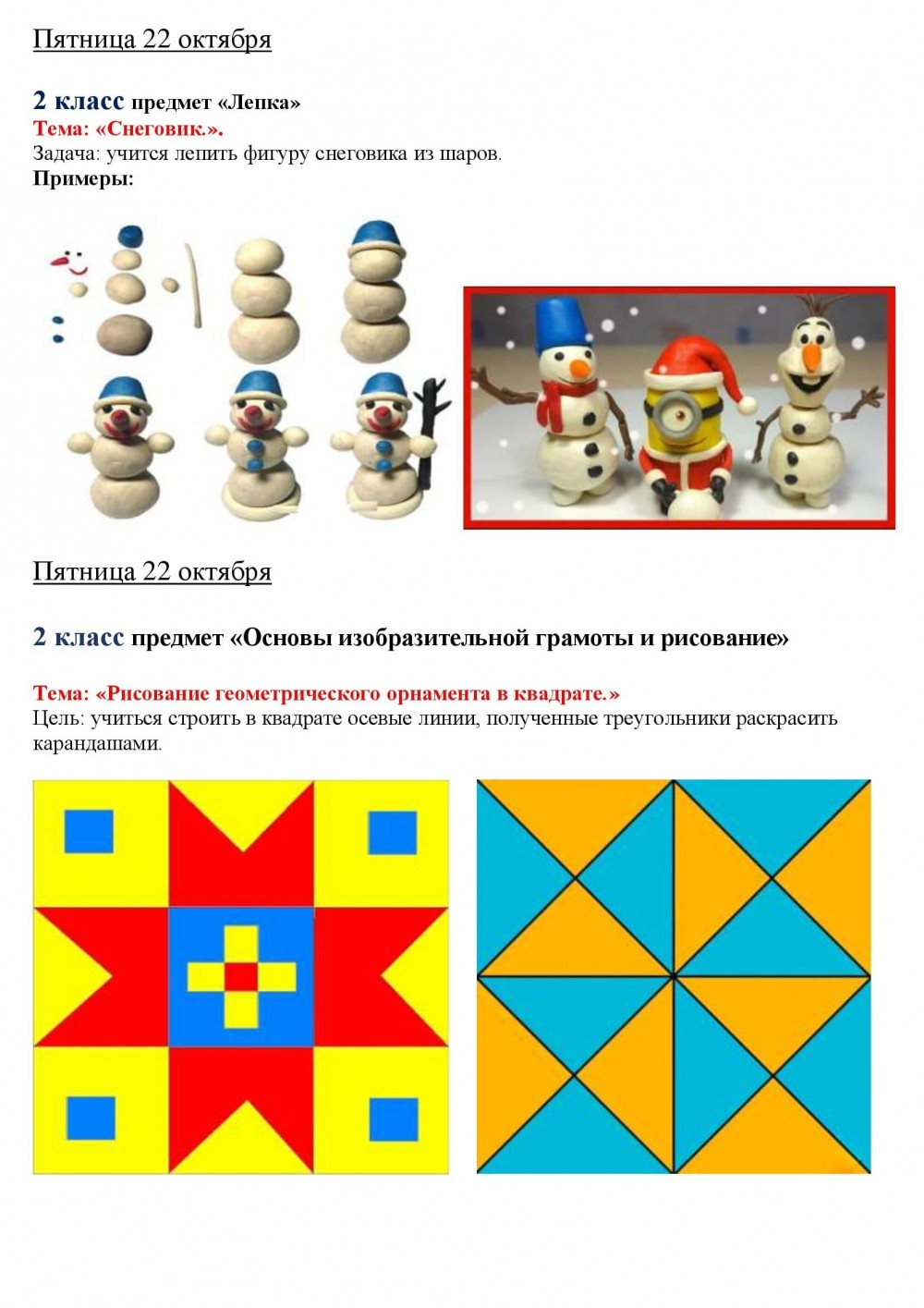 Пятница 22 октября

2 класс предмет «Лепка»
Тема: «Снеговик.».
Задача: учится лепить фигуру снеговика из шаров.
Примеры:

Пятница 22 октября

2 класс предмет «Основы изобразительной грамоты и рисование»

Тема: «Рисование геометрического орнамента в квадрате.»
Цель: учиться строить в квадрате осевые линии, полученные треугольники раскрасить карандашами.